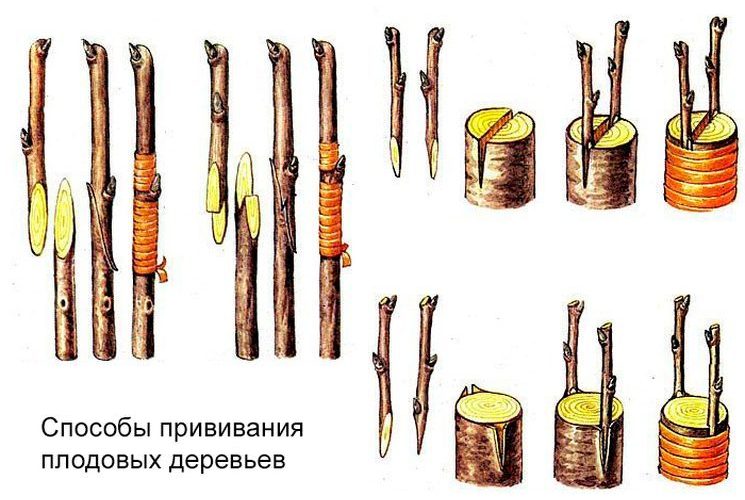 Способы прививания плодовых деревьев